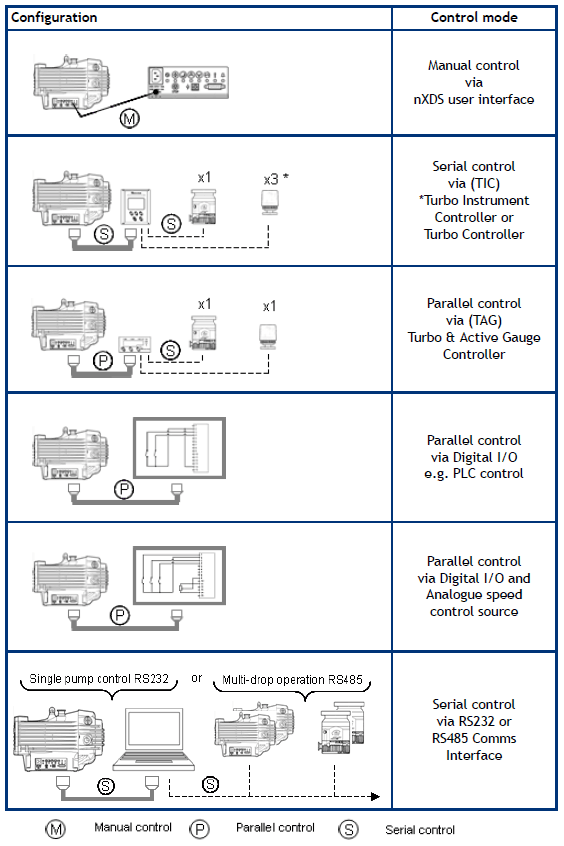 | Configuration | Control mode |
|---|---|
| M | Manual control via nXDS user interface |
| x1 x3 * S S | Serial control via (TIC) *Turbo Instrument Controller or Turbo Controller |
| x1 x1 P S | Parallel control via (TAG) Turbo & Active Gauge Controller |
| P | Parallel control via Digital I/O e.g. PLC control |
| P | Parallel control via Digital I/O and Analogue speed control source |
| Single pump control RS232 or Multi-drop operation RS485 S S | Serial control via RS232 or RS485 Comms Interface |

M Manual control P Parallel control S Serial control