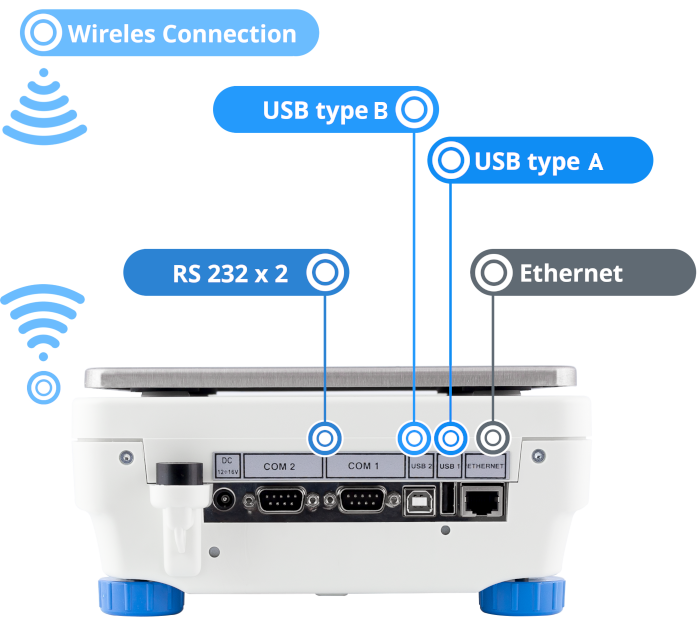 Wireles Connection

USB type B

USB type A

RS 232 x 2

Ethernet

DC
12÷16V

COM 2

COM 1

USB 2

USB 1

ETHERNET