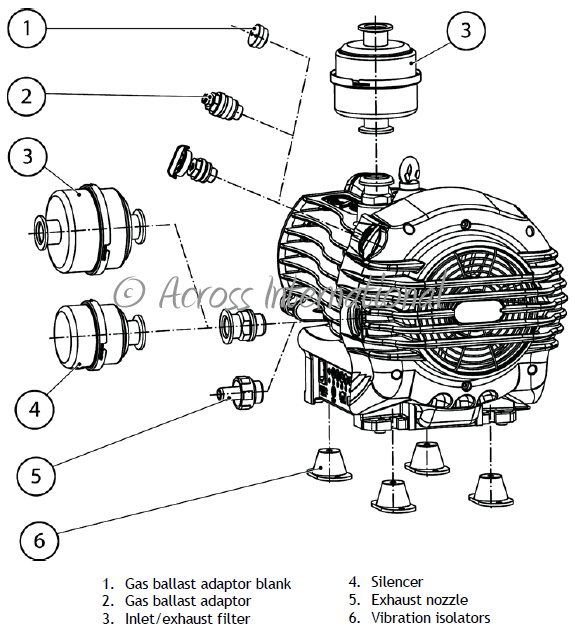 1
2
3
3
4
5
6
© Across International

1. Gas ballast adaptor blank
2. Gas ballast adaptor
3. Inlet/exhaust filter

4. Silencer
5. Exhaust nozzle
6. Vibration isolators