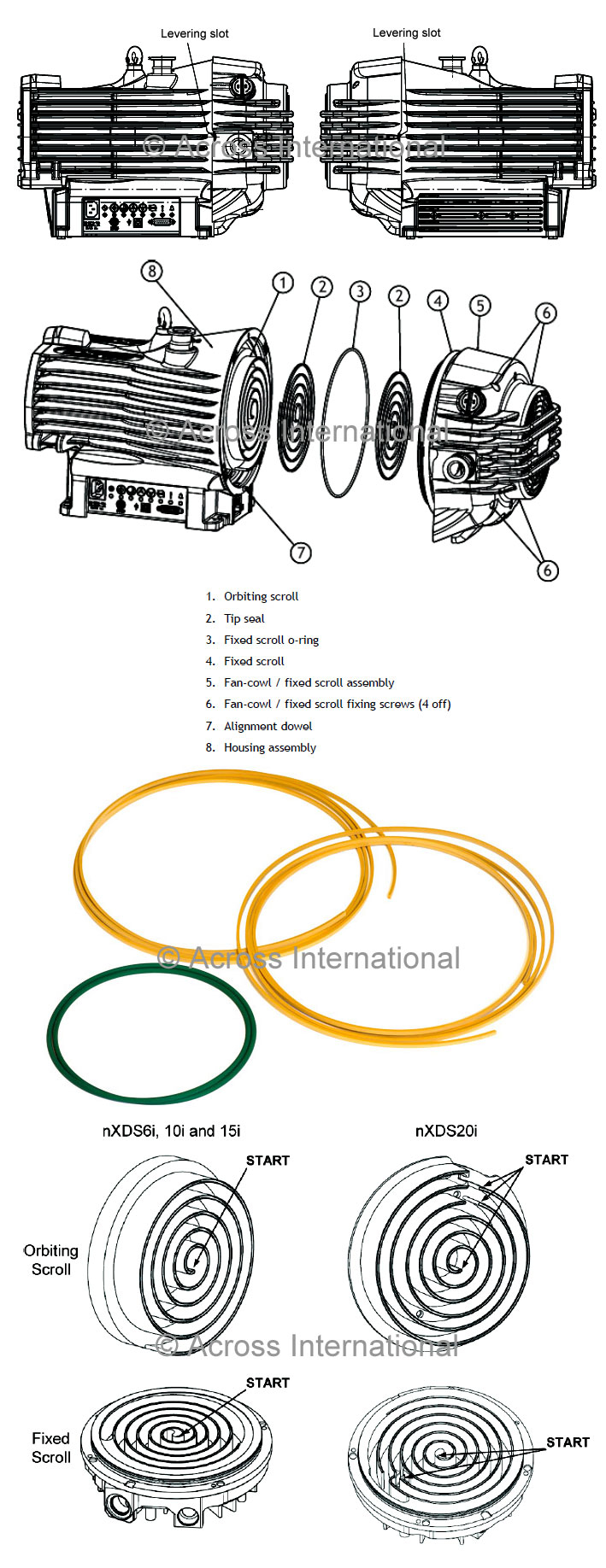 Levering slot

Levering slot

© Across International

8 1 2 3 2 4 5 6

© Across International

7 6

1. Orbiting scroll
2. Tip seal
3. Fixed scroll o-ring
4. Fixed scroll
5. Fan-cowl / fixed scroll assembly
6. Fan-cowl / fixed scroll fixing screws (4 off)
7. Alignment dowel
8. Housing assembly

© Across International

nXDS6i, 10i and 15i

nXDS20i

START

START

Orbiting Scroll

© Across International

START

Fixed Scroll

START