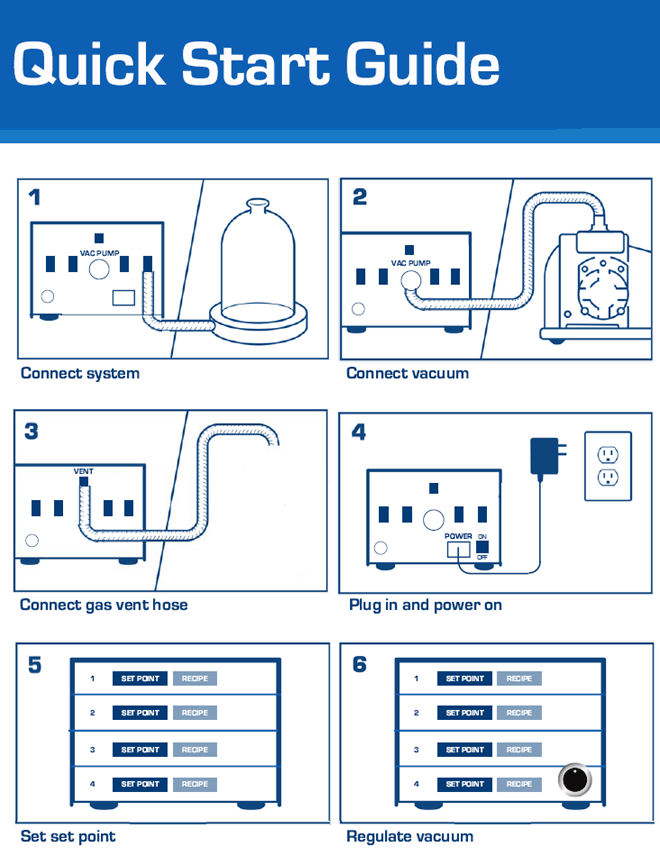 Quick Start Guide

1

VAC PUMP

Connect system

2

VAC PUMP

Connect vacuum

3

VENT

Connect gas vent hose

4

POWER ON OFF

Plug in and power on

5

1 SET POINT RECIPE
2 SET POINT RECIPE
3 SET POINT RECIPE
4 SET POINT RECIPE

Set set point

6

1 SET POINT RECIPE
2 SET POINT RECIPE
3 SET POINT RECIPE
4 SET POINT RECIPE

Regulate vacuum