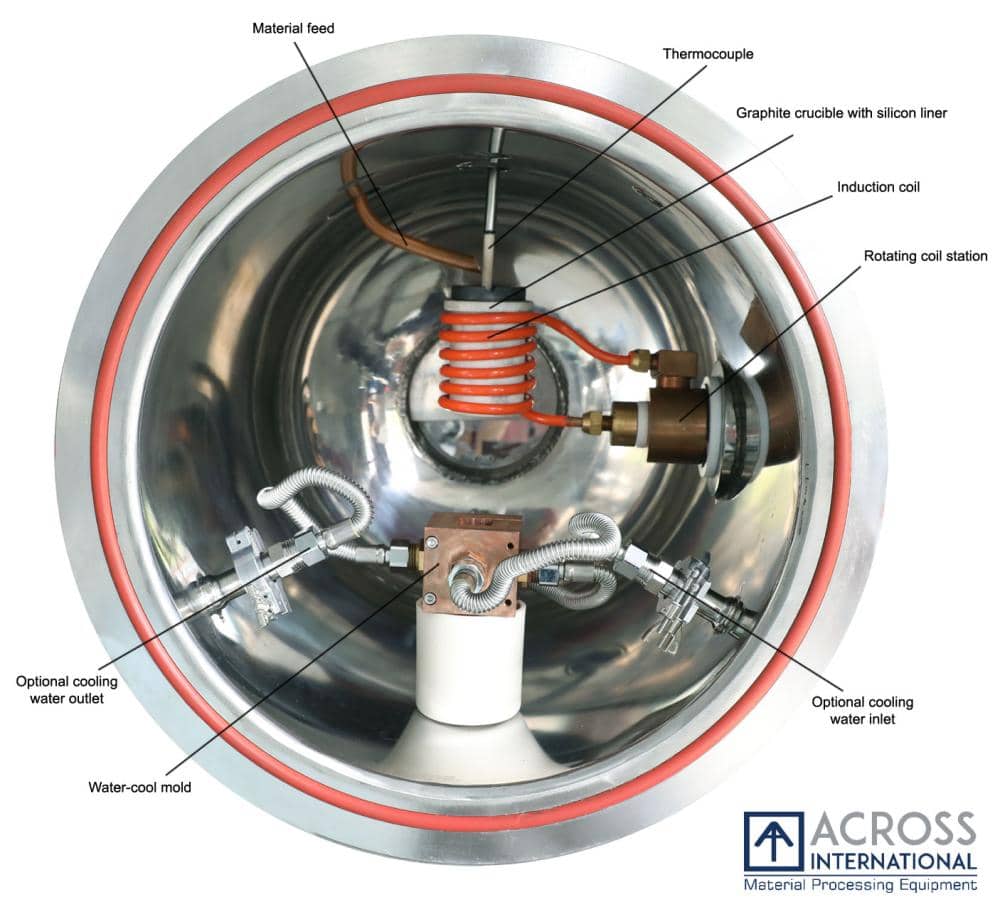 Material feed

Thermocouple

Graphite crucible with silicon liner

Induction coil

Rotating coil station

Optional cooling water outlet

Optional cooling water inlet

Water-cool mold

ACROSS INTERNATIONAL
Material Processing Equipment