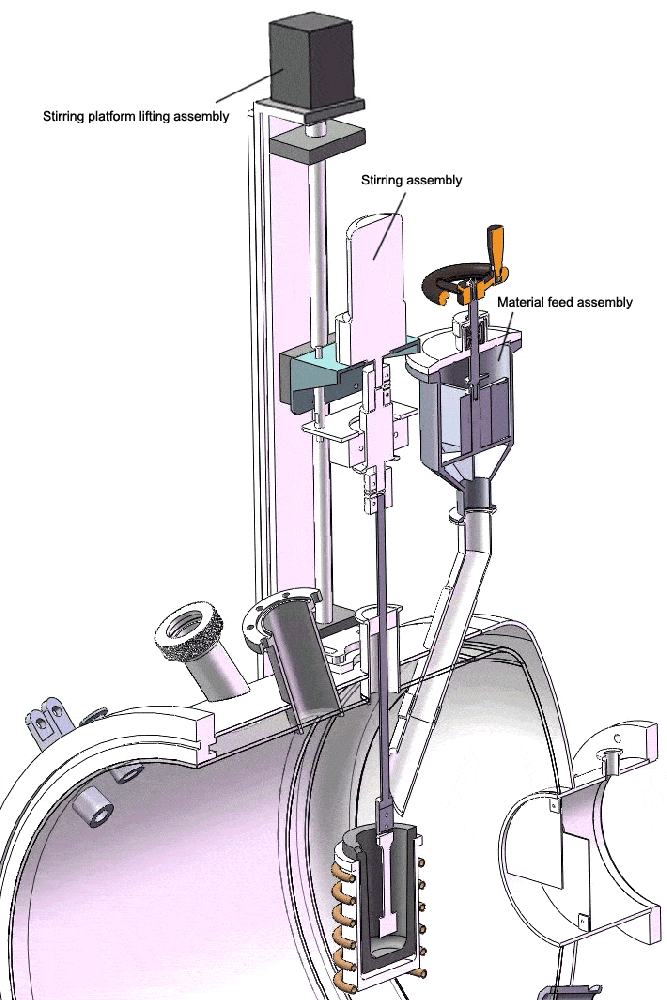 Stirring platform lifting assembly

Stirring assembly

Material feed assembly