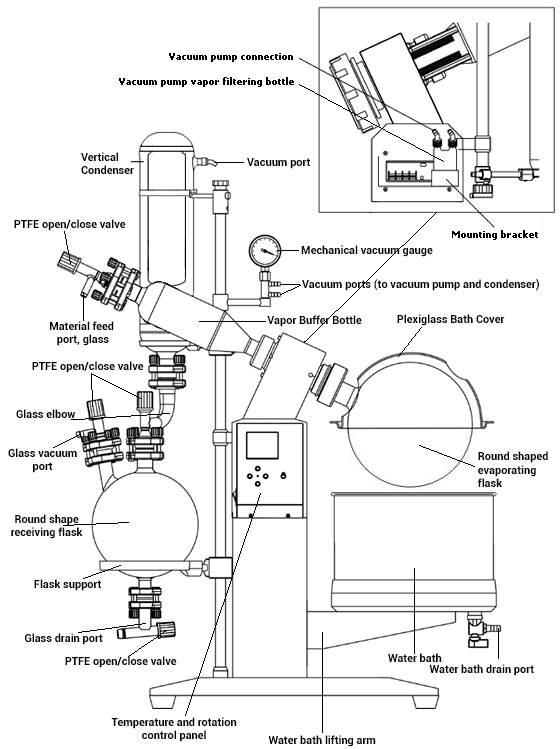 Vacuum pump connection
Vacuum pump vapor filtering bottle
Mounting bracket
Vertical Condenser
Vacuum port
PTFE open/close valve
Mechanical vacuum gauge
Vacuum ports (to vacuum pump and condenser)
Material feed port, glass
Vapor Buffer Bottle
Plexiglass Bath Cover
PTFE open/close valve
Glass elbow
Glass vacuum port
Round shaped evaporating flask
Round shape receiving flask
Flask support
Glass drain port
PTFE open/close valve
Water bath
Water bath drain port
Temperature and rotation control panel
Water bath lifting arm