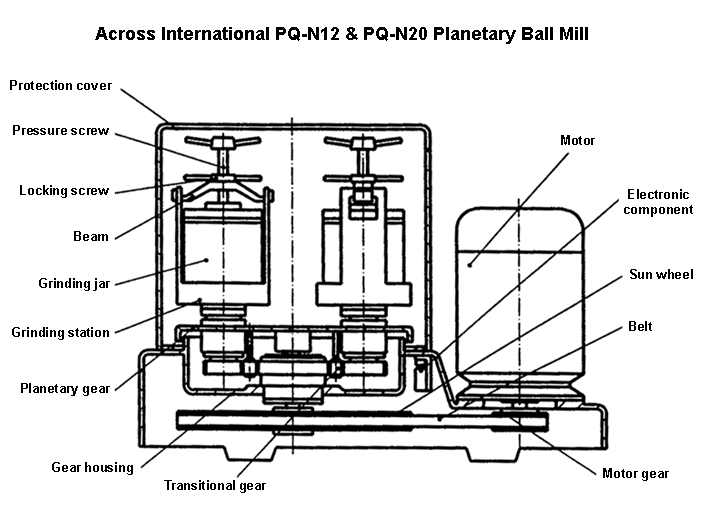 Across International PQ-N12 & PQ-N20 Planetary Ball Mill

Protection cover
Pressure screw
Locking screw
Beam
Grinding jar
Grinding station
Planetary gear
Gear housing
Transitional gear

Motor
Electronic component
Sun wheel
Belt
Motor gear