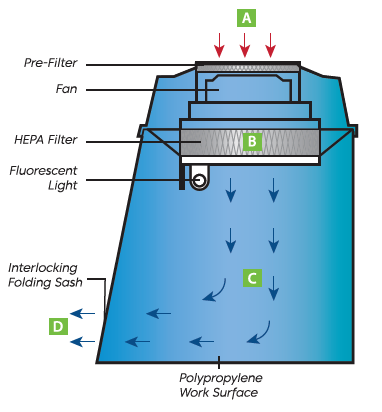 A

Pre-Filter

Fan

HEPA Filter

B

Fluorescent Light

Interlocking Folding Sash

C

D

Polypropylene Work Surface