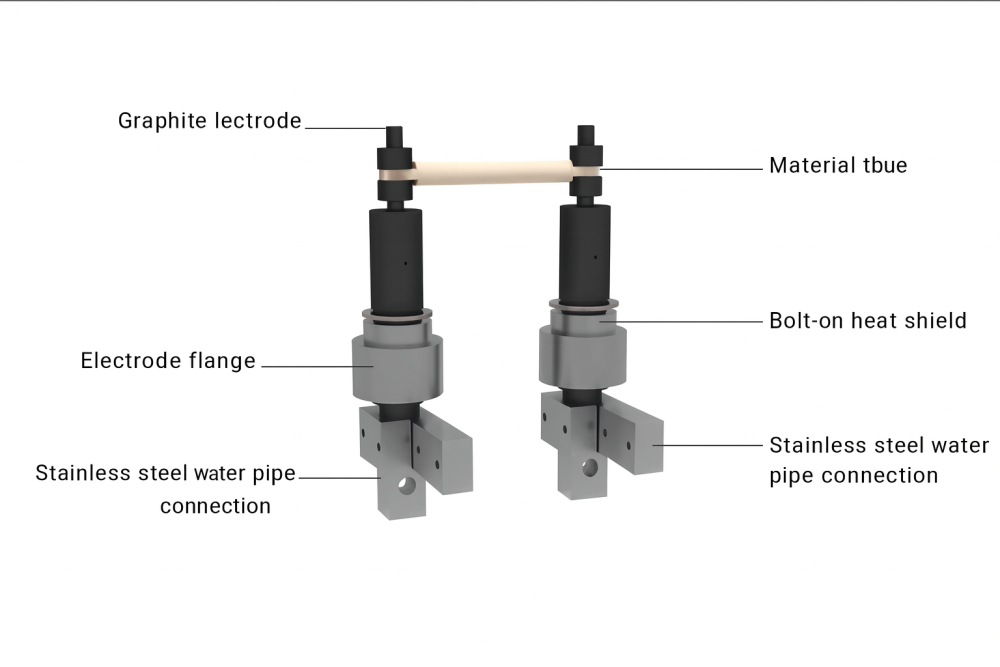 Graphite lectrode

Material tbue

Bolt-on heat shield

Electrode flange

Stainless steel water pipe connection

Stainless steel water pipe connection