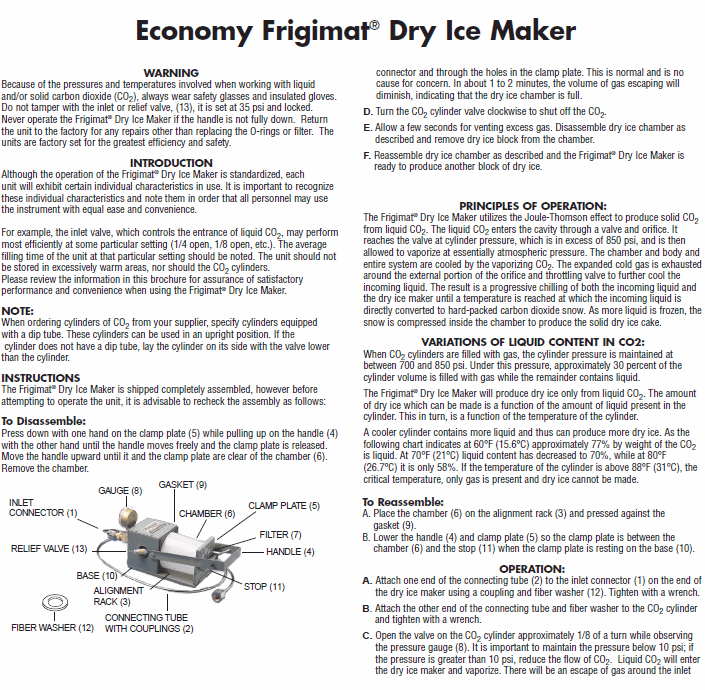 Economy Frigimat® Dry Ice Maker

WARNING
Because of the pressures and temperatures involved when working with liquid and/or solid carbon dioxide ($CO_2$), always wear safety glasses and insulated gloves. Do not tamper with the inlet or relief valve, (13), it is set at 35 psi and locked. Never operate the Frigimat® Dry Ice Maker if the handle is not fully down. Return the unit to the factory for any repairs other than replacing the O-rings or filter. The units are factory set for the greatest efficiency and safety.

INTRODUCTION
Although the operation of the Frigimat® Dry Ice Maker is standardized, each unit will exhibit certain individual characteristics in use. It is important to recognize these individual characteristics and note them in order that all personnel may use the instrument with equal ease and convenience.

For example, the inlet valve, which controls the entrance of liquid $CO_2$, may perform most efficiently at some particular setting (1/4 open, 1/8 open, etc.). The average filling time of the unit at that particular setting should be noted. The unit should not be stored in excessively warm areas, nor should the $CO_2$ cylinders.
Please review the information in this brochure for assurance of satisfactory performance and convenience when using the Frigimat® Dry Ice Maker.

NOTE:
When ordering cylinders of $CO_2$ from your supplier, specify cylinders equipped with a dip tube. These cylinders can be used in an upright position. If the cylinder does not have a dip tube, lay the cylinder on its side with the valve lower than the cylinder.

INSTRUCTIONS
The Frigimat® Dry Ice Maker is shipped completely assembled, however before attempting to operate the unit, it is advisable to recheck the assembly as follows:

To Disassemble:
Press down with one hand on the clamp plate (5) while pulling up on the handle (4) with the other hand until the handle moves freely and the clamp plate is released. Move the handle upward until it and the clamp plate are clear of the chamber (6). Remove the chamber.

GAUGE (8)
GASKET (9)
INLET CONNECTOR (1)
CHAMBER (6)
CLAMP PLATE (5)
FILTER (7)
RELIEF VALVE (13)
HANDLE (4)
BASE (10)
ALIGNMENT RACK (3)
STOP (11)
CONNECTING TUBE WITH COUPLINGS (2)
FIBER WASHER (12)

connector and through the holes in the clamp plate. This is normal and is no cause for concern. In about 1 to 2 minutes, the volume of gas escaping will diminish, indicating that the dry ice chamber is full.
D. Turn the $CO_2$ cylinder valve clockwise to shut off the $CO_2$.
E. Allow a few seconds for venting excess gas. Disassemble dry ice chamber as described and remove dry ice block from the chamber.
F. Reassemble dry ice chamber as described and the Frigimat® Dry Ice Maker is ready to produce another block of dry ice.

PRINCIPLES OF OPERATION:
The Frigimat® Dry Ice Maker utilizes the Joule-Thomson effect to produce solid $CO_2$ from liquid $CO_2$. The liquid $CO_2$ enters the cavity through a valve and orifice. It reaches the valve at cylinder pressure, which is in excess of 850 psi, and is then allowed to vaporize at essentially atmospheric pressure. The chamber and body and entire system are cooled by the vaporizing $CO_2$. The expanded cold gas is exhausted around the external portion of the orifice and throttling valve to further cool the incoming liquid. The result is a progressive chilling of both the incoming liquid and the dry ice maker until a temperature is reached at which the incoming liquid is directly converted to hard-packed carbon dioxide snow. As more liquid is frozen, the snow is compressed inside the chamber to produce the solid dry ice cake.

VARIATIONS OF LIQUID CONTENT IN CO2:
When $CO_2$ cylinders are filled with gas, the cylinder pressure is maintained at between 700 and 850 psi. Under this pressure, approximately 30 percent of the cylinder volume is filled with gas while the remainder contains liquid.

The Frigimat® Dry Ice Maker will produce dry ice only from liquid $CO_2$. The amount of dry ice which can be made is a function of the amount of liquid present in the cylinder. This in turn, is a function of the temperature of the cylinder.

A cooler cylinder contains more liquid and thus can produce more dry ice. As the following chart indicates at 60°F (15.6°C) approximately 77% by weight of the $CO_2$ is liquid. At 70°F (21°C) liquid content has decreased to 70%, while at 80°F (26.7°C) it is only 58%. If the temperature of the cylinder is above 88°F (31°C), the critical temperature, only gas is present and dry ice cannot be made.

To Reassemble:
A. Place the chamber (6) on the alignment rack (3) and pressed against the gasket (9).
B. Lower the handle (4) and clamp plate (5) so the clamp plate is between the chamber (6) and the stop (11) when the clamp plate is resting on the base (10).

OPERATION:
A. Attach one end of the connecting tube (2) to the inlet connector (1) on the end of the dry ice maker using a coupling and fiber washer (12). Tighten with a wrench.
B. Attach the other end of the connecting tube and fiber washer to the $CO_2$ cylinder and tighten with a wrench.
C. Open the valve on the $CO_2$ cylinder approximately 1/8 of a turn while observing the pressure gauge (8). It is important to maintain the pressure below 10 psi; if the pressure is greater than 10 psi, reduce the flow of $CO_2$. Liquid $CO_2$ will enter the dry ice maker and vaporize. There will be an escape of gas around the inlet