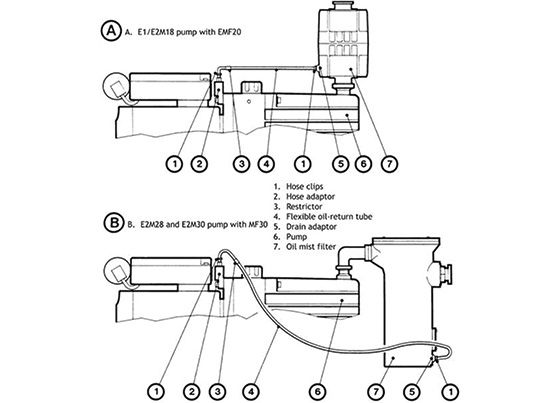 A A. E1/E2M18 pump with EMF20

1 2 3 4 1 5 6 7

1. Hose clips
2. Hose adaptor
3. Restrictor
4. Flexible oil-return tube
5. Drain adaptor
6. Pump
7. Oil mist filter

B B. E2M28 and E2M30 pump with MF30

1 2 3 4 6 7 5 1