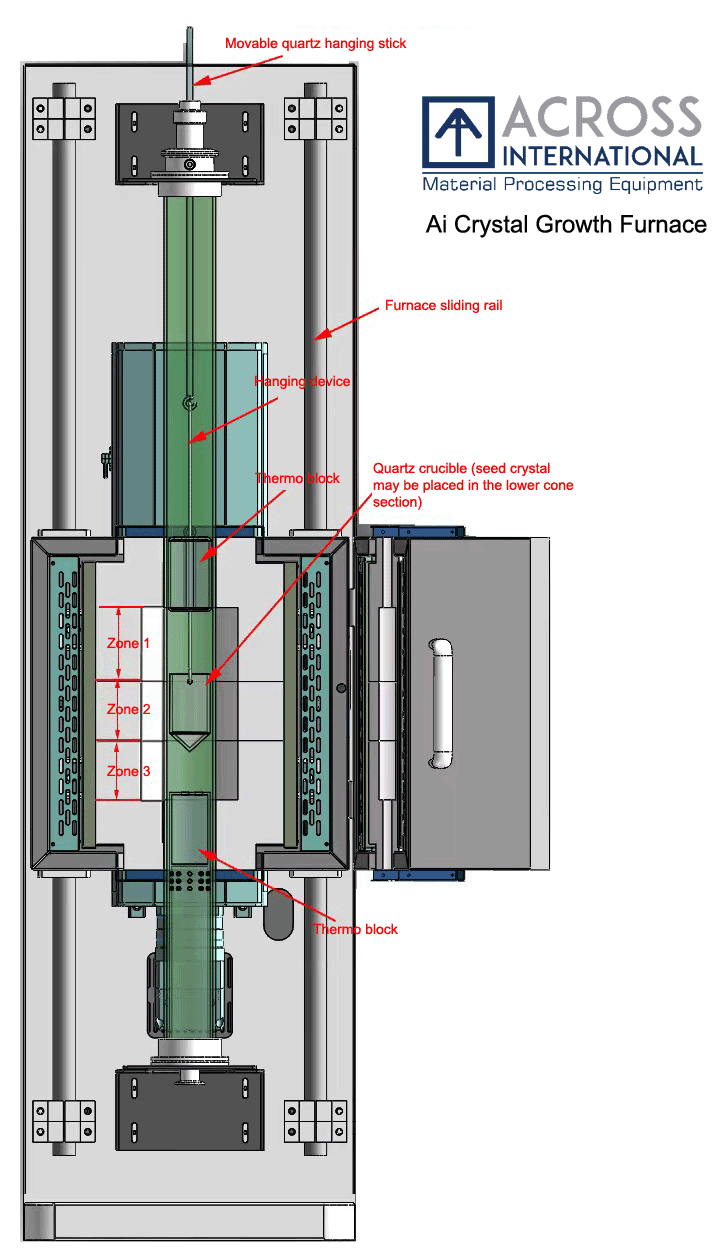 Movable quartz hanging stick

ACROSS INTERNATIONAL
Material Processing Equipment

Ai Crystal Growth Furnace

Furnace sliding rail

Hanging device

Thermo block

Quartz crucible (seed crystal may be placed in the lower cone section)

Zone 1

Zone 2

Zone 3

Thermo block