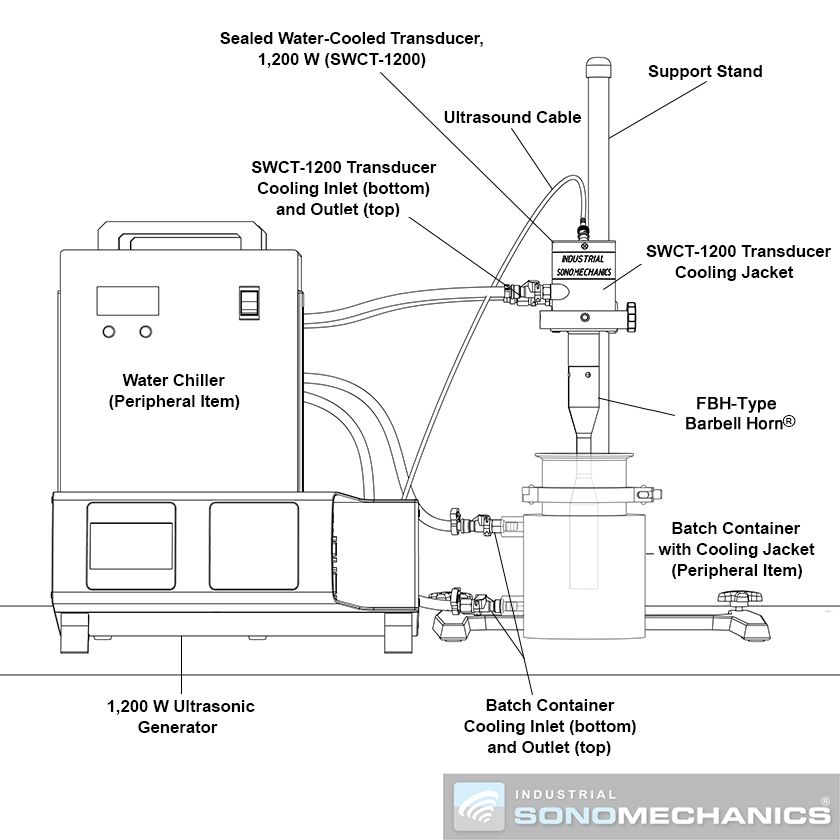 Sealed Water-Cooled Transducer, 1,200 W (SWCT-1200)

Support Stand

Ultrasound Cable

SWCT-1200 Transducer Cooling Inlet (bottom) and Outlet (top)

INDUSTRIAL SONOMECHANICS

SWCT-1200 Transducer Cooling Jacket

Water Chiller (Peripheral Item)

FBH-Type Barbell Horn®

Batch Container with Cooling Jacket (Peripheral Item)

1,200 W Ultrasonic Generator

Batch Container Cooling Inlet (bottom) and Outlet (top)

INDUSTRIAL SONOMECHANICS®