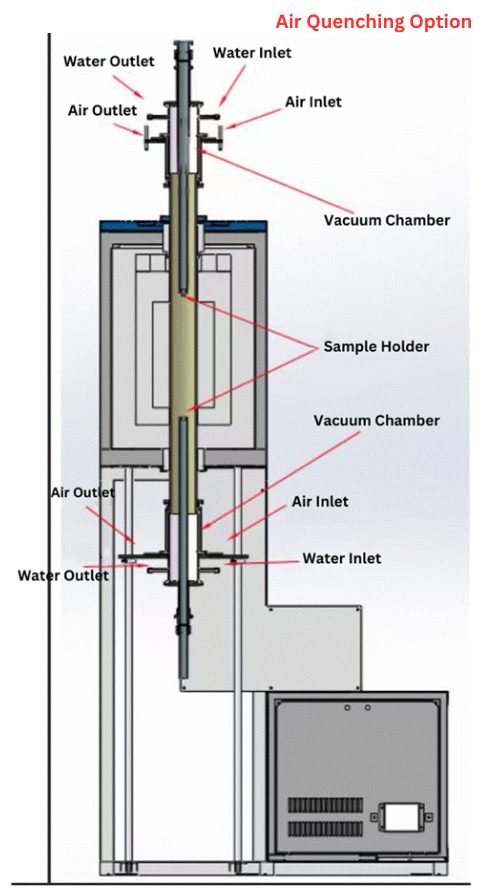 Air Quenching Option

Water Outlet

Water Inlet

Air Outlet

Air Inlet

Vacuum Chamber

Sample Holder

Vacuum Chamber

Air Outlet

Air Inlet

Water Inlet

Water Outlet