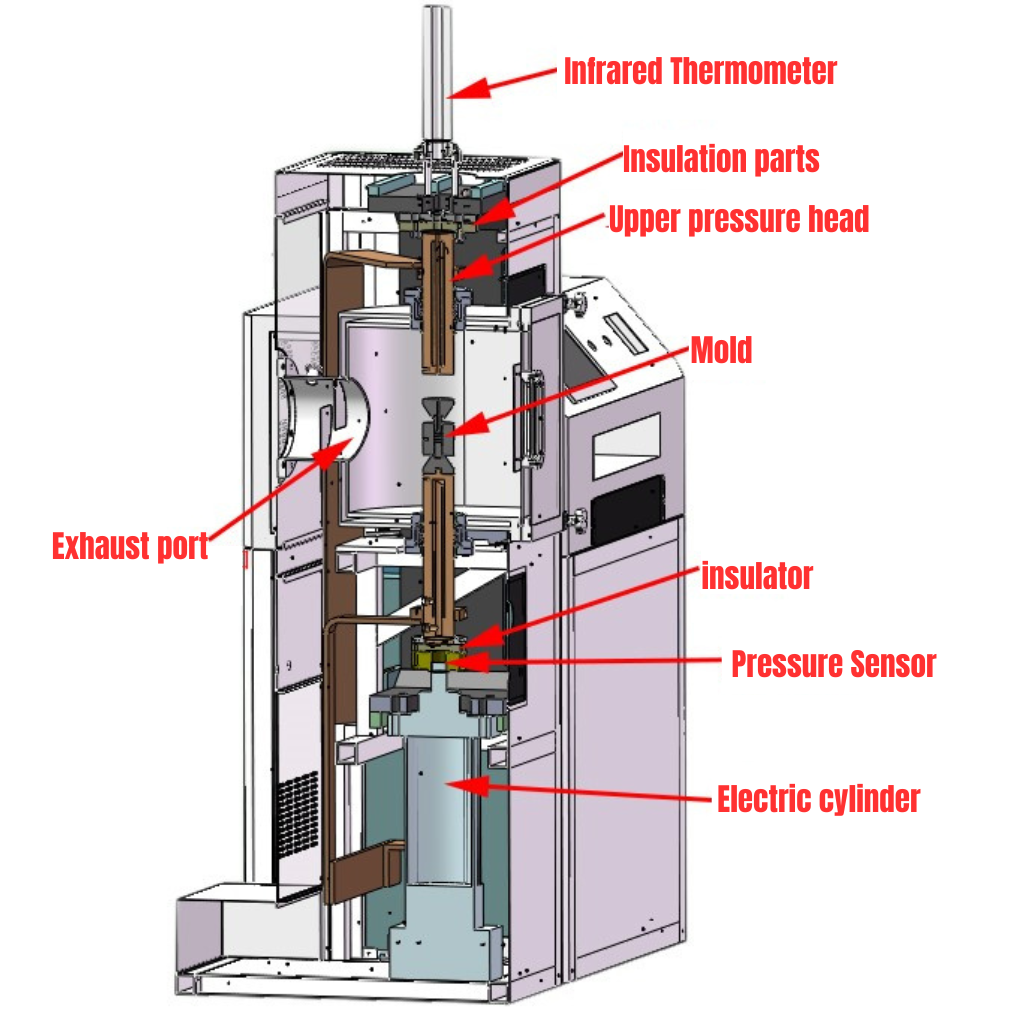 Infrared Thermometer
Insulation parts
Upper pressure head
Mold
Exhaust port
insulator
Pressure Sensor
Electric cylinder